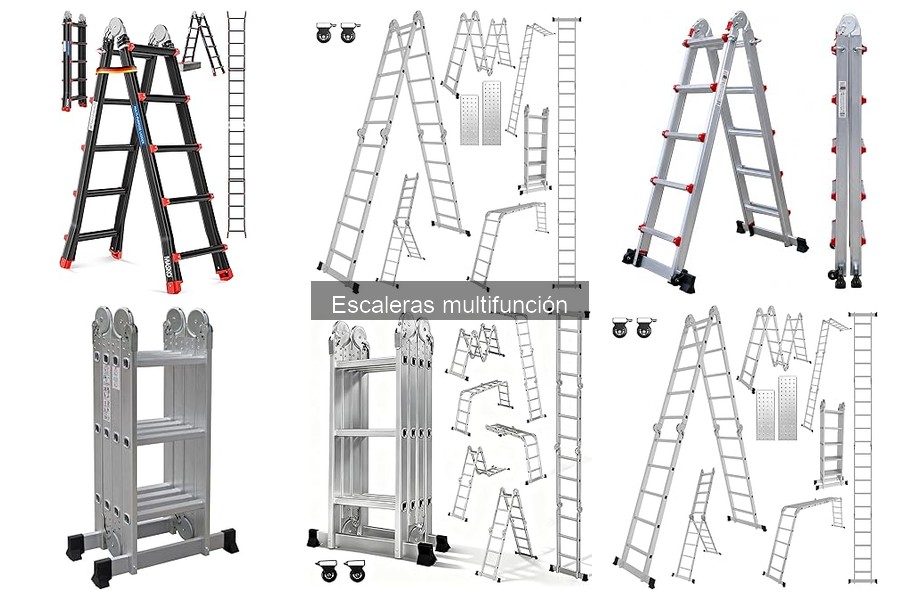 Escaleras multifunción